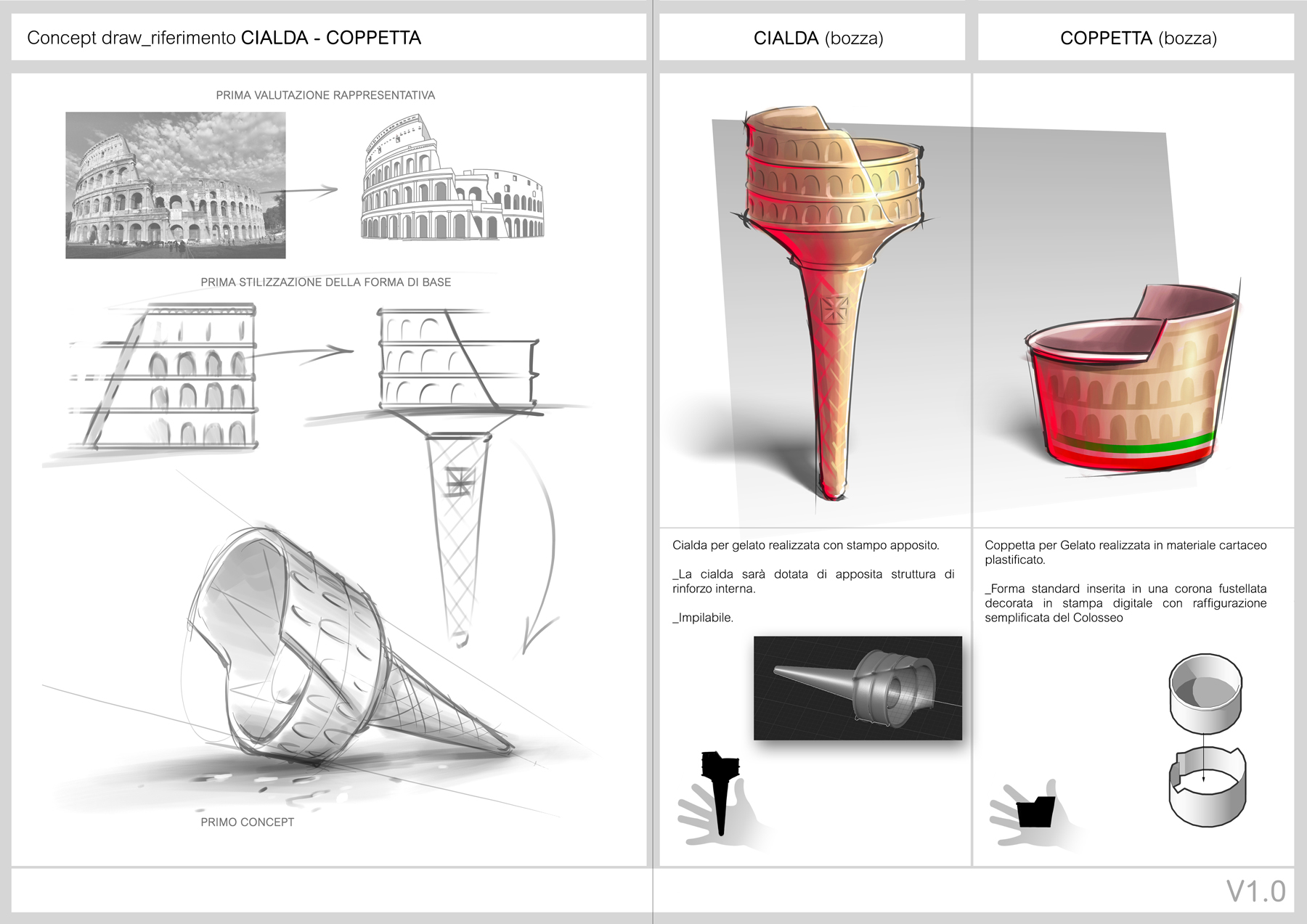 Concept draw_riferimento CIALDA - COPPETTA

PRIMA VALUTAZIONE RAPPRESENTATIVA

PRIMA STILIZZAZIONE DELLA FORMA DI BASE

PRIMO CONCEPT

CIALDA (bozza)

Cialda per gelato realizzata con stampo apposito.

_La cialda sarà dotata di apposita struttura di rinforzo interna.

_Impilabile.

COPPETTA (bozza)

Coppetta per Gelato realizzata in materiale cartaceo plastificato.

_Forma standard inserita in una corona fustellata decorata in stampa digitale con raffigurazione semplificata del Colosseo

V1.0